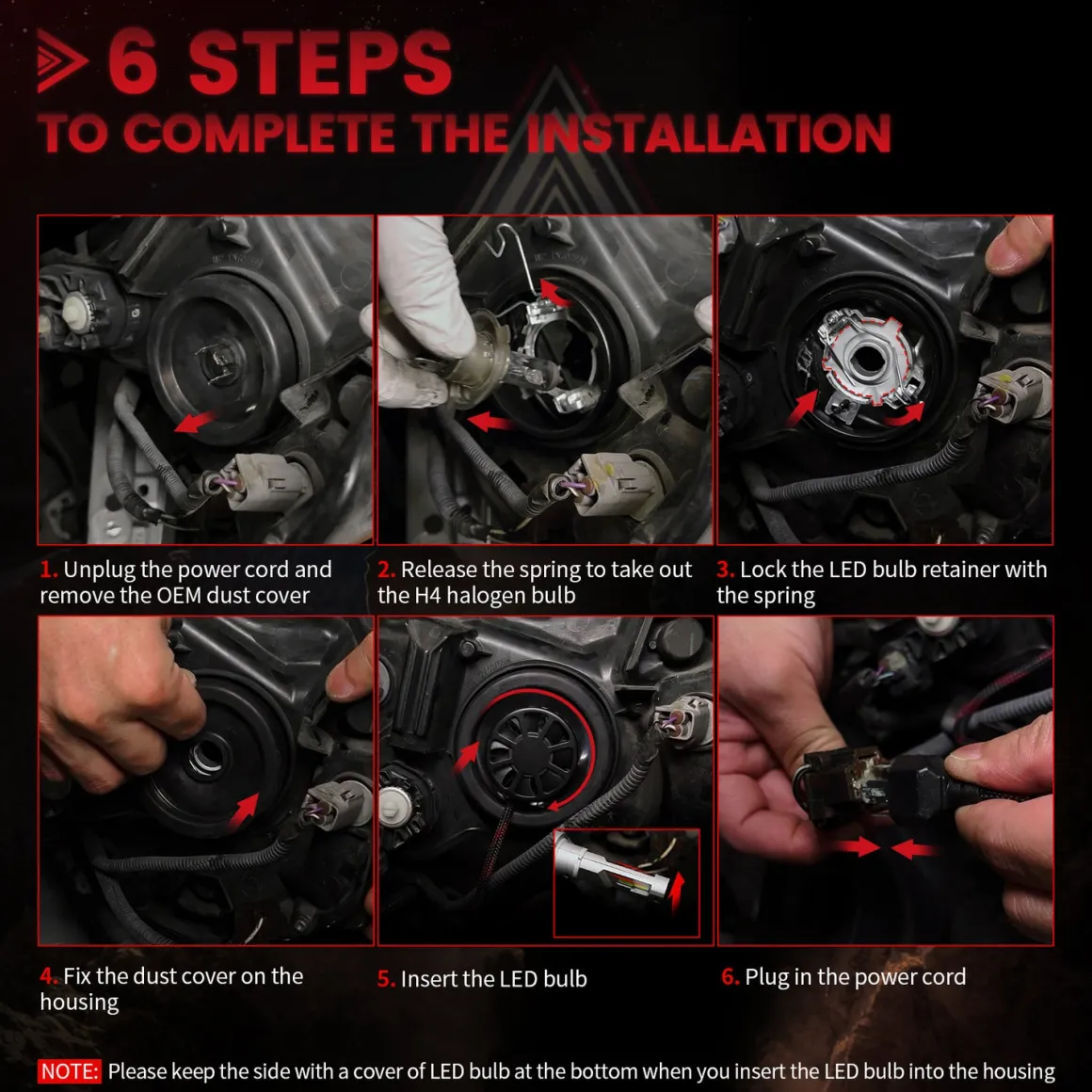 6 STEPS
TO COMPLETE THE INSTALLATION

1. Unplug the power cord and remove the OEM dust cover

2. Release the spring to take out the H4 halogen bulb

3. Lock the LED bulb retainer with the spring

4. Fix the dust cover on the housing

5. Insert the LED bulb

6. Plug in the power cord

NOTE: Please keep the side with a cover of LED bulb at the bottom when you insert the LED bulb into the housing