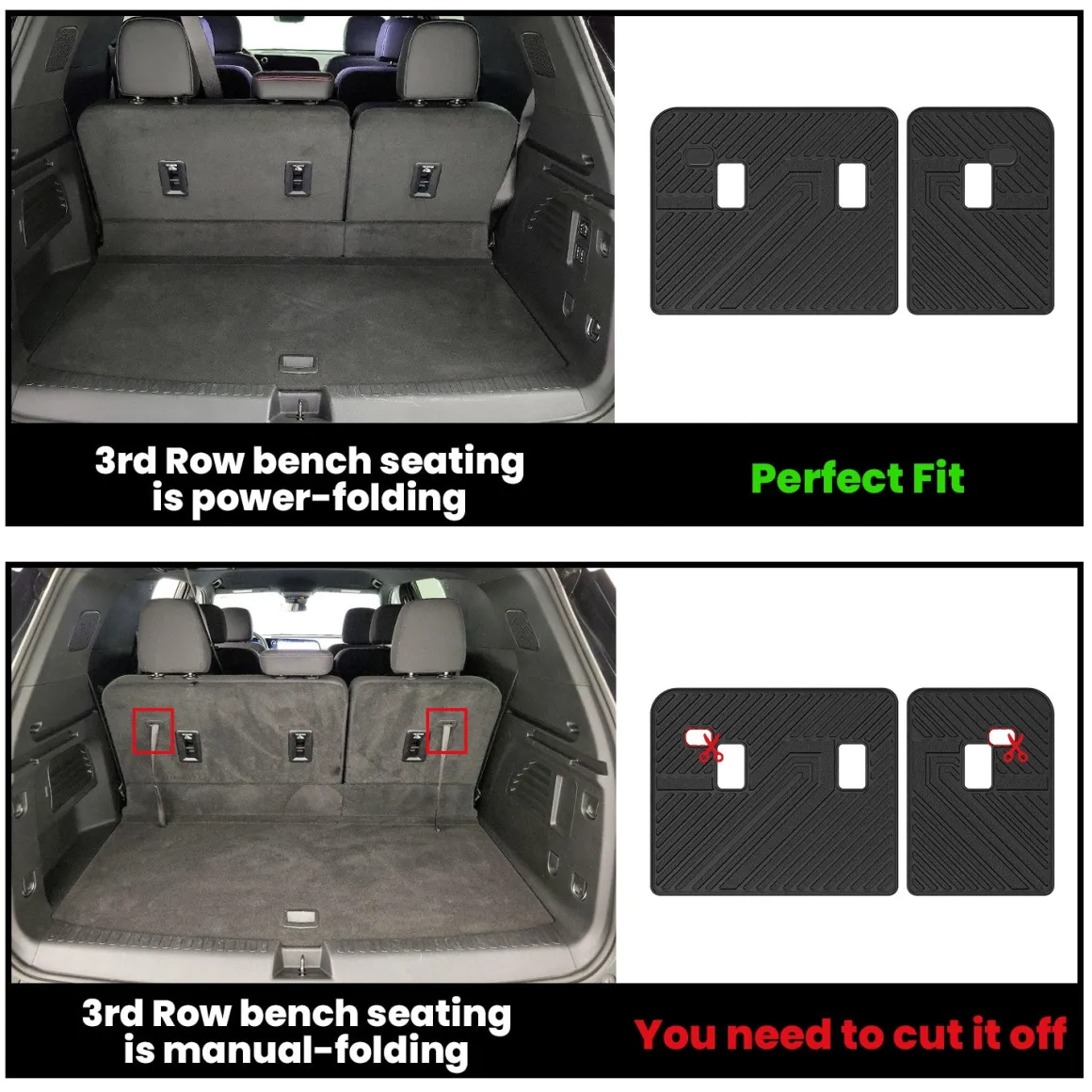 3rd Row bench seating is power-folding

Perfect Fit

3rd Row bench seating is manual-folding

You need to cut it off