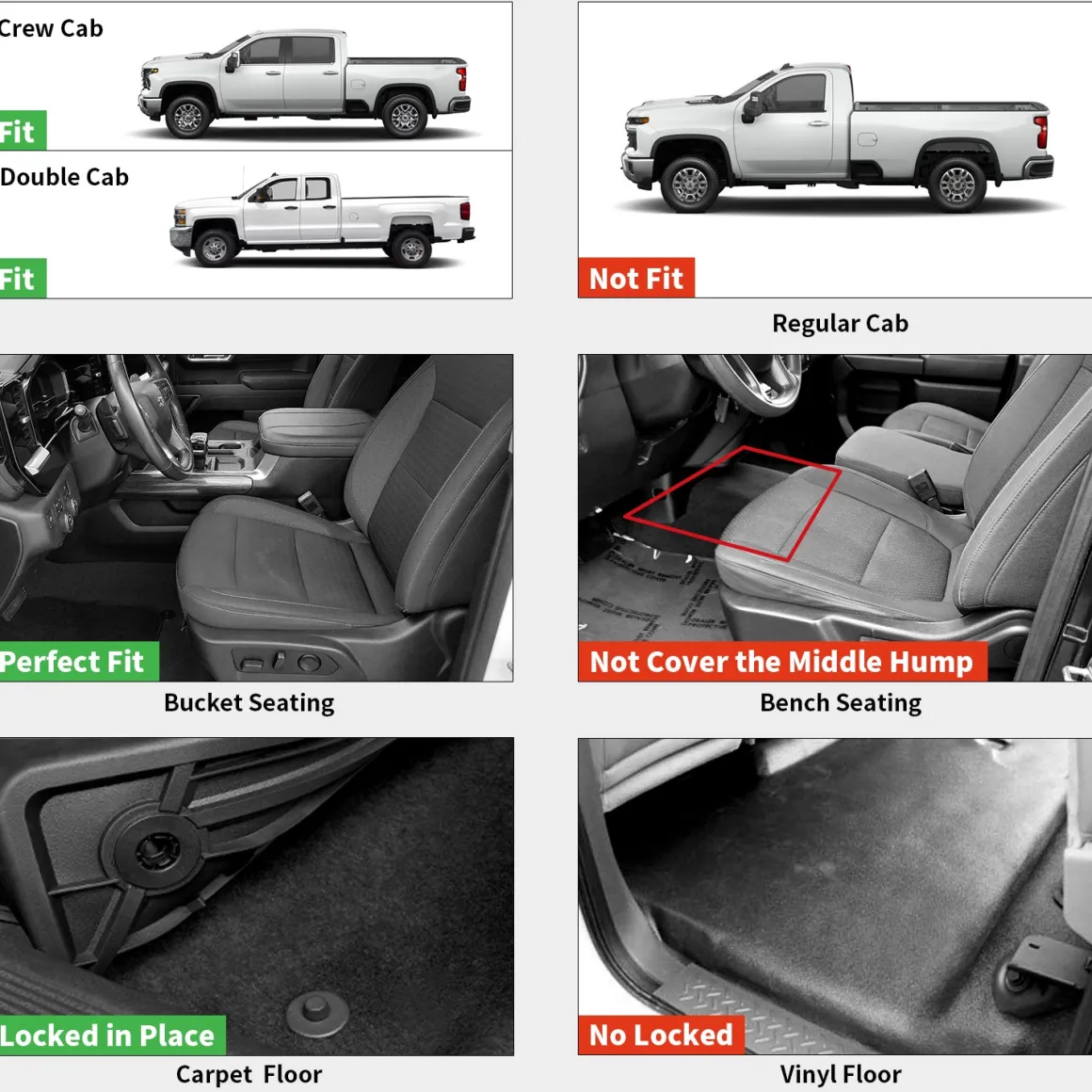 Crew Cab

Fit

Double Cab

Fit

Not Fit

Regular Cab

Perfect Fit

Bucket Seating

Not Cover the Middle Hump

Bench Seating

Locked in Place

Carpet Floor

No Locked

Vinyl Floor