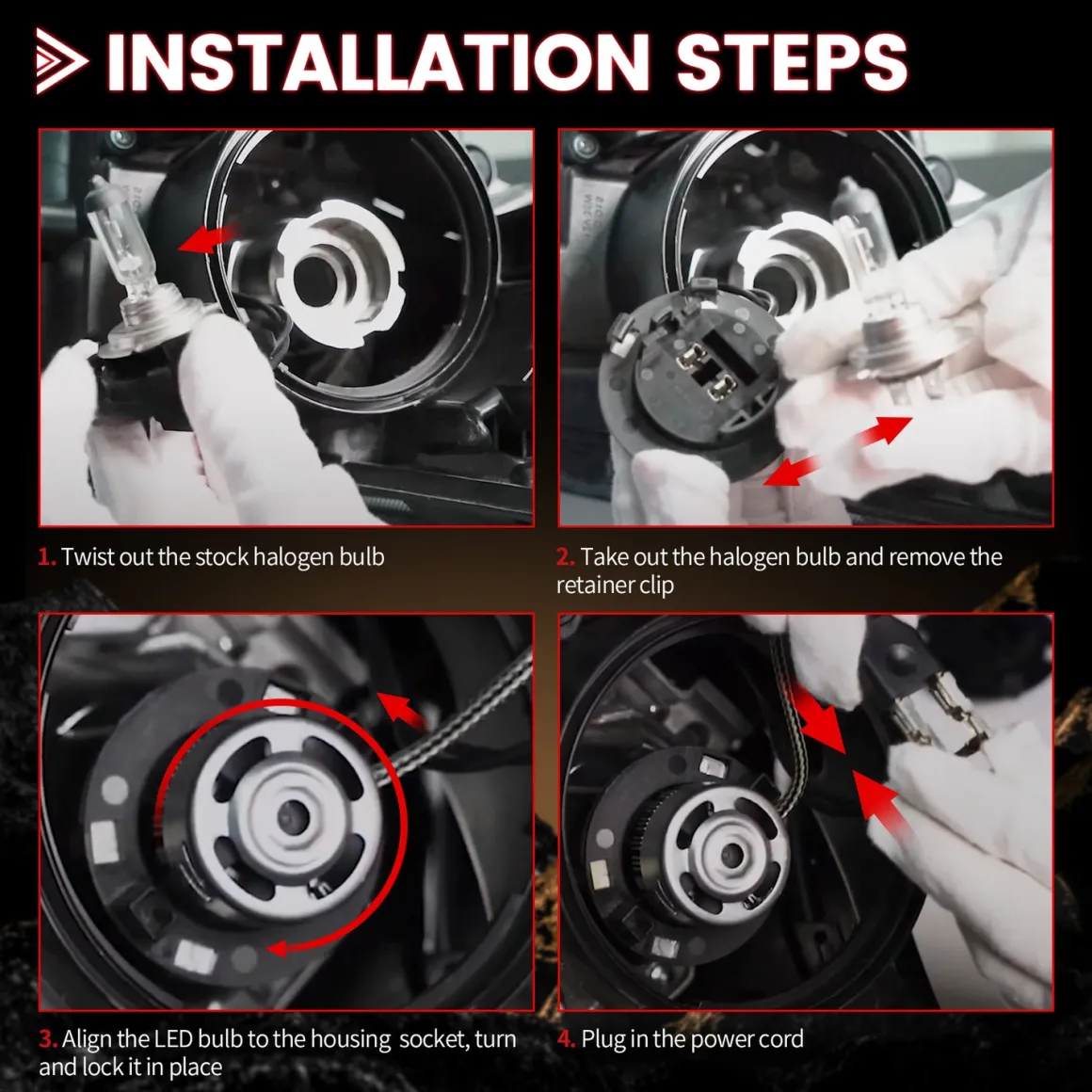 INSTALLATION STEPS

1. Twist out the stock halogen bulb

2. Take out the halogen bulb and remove the retainer clip

3. Align the LED bulb to the housing socket, turn and lock it in place

4. Plug in the power cord