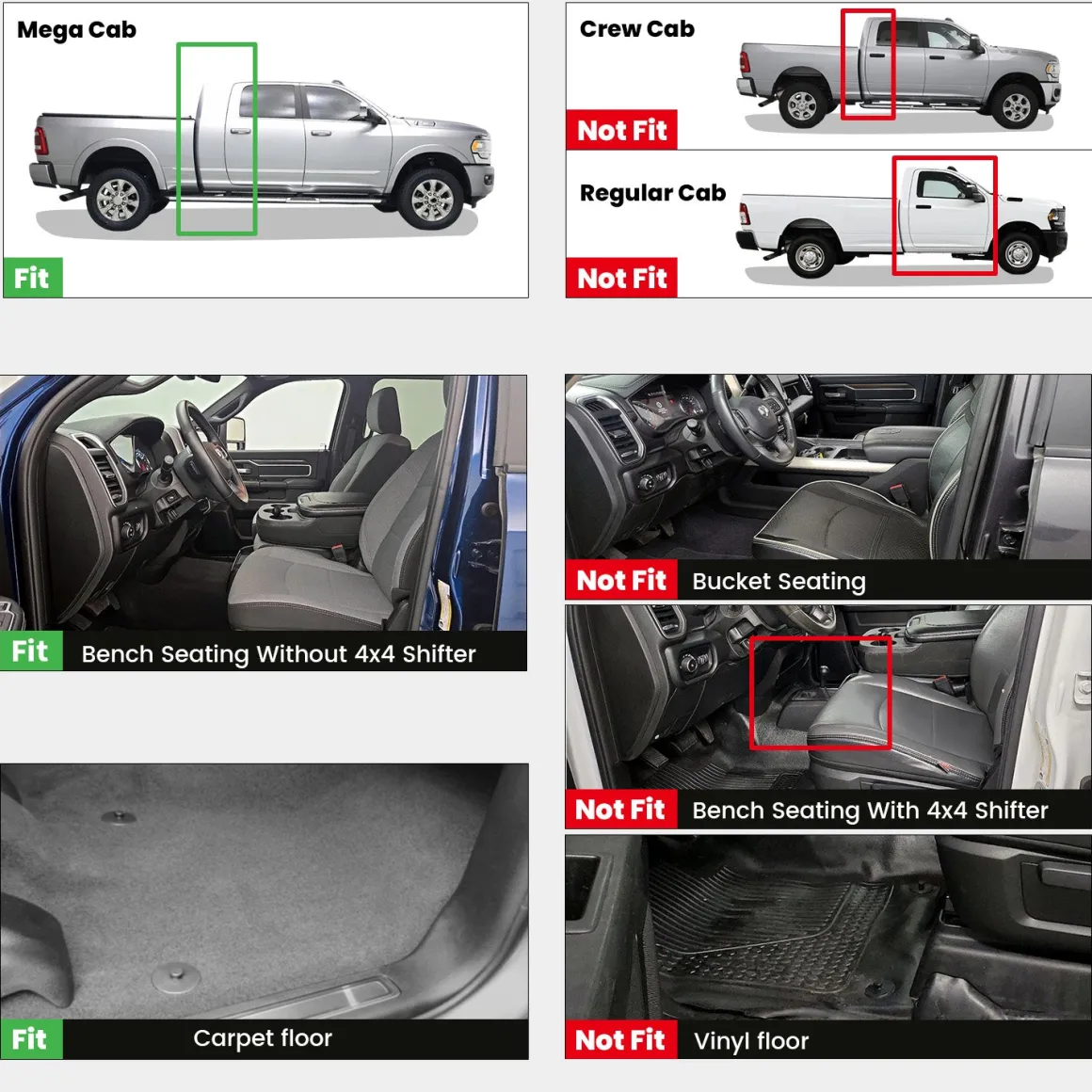 Mega Cab

Fit

Crew Cab

Not Fit

Regular Cab

Not Fit

Fit Bench Seating Without 4x4 Shifter

Not Fit Bucket Seating

Not Fit Bench Seating With 4x4 Shifter

Fit Carpet floor

Not Fit Vinyl floor