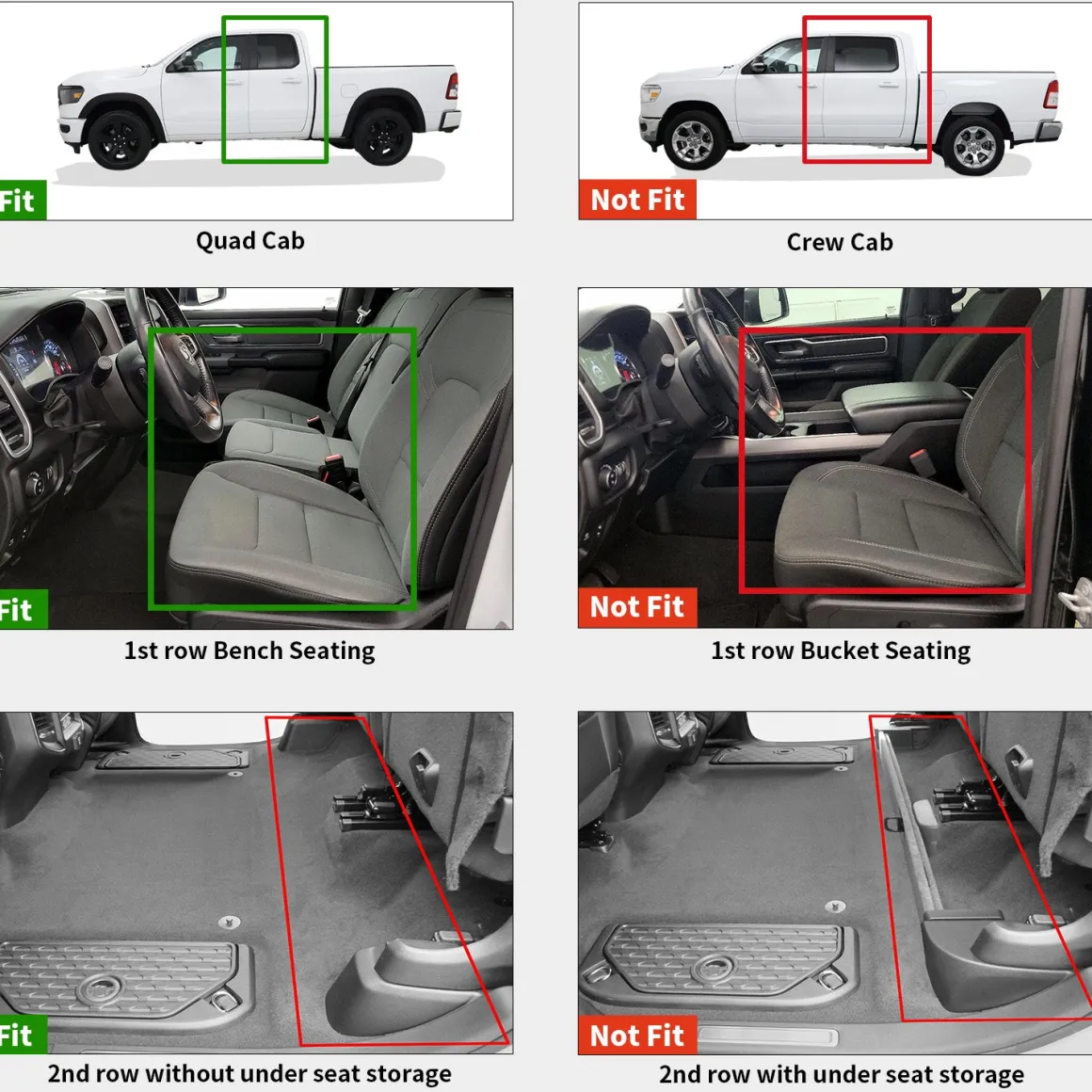 Fit

Quad Cab

Not Fit

Crew Cab

Fit

1st row Bench Seating

Not Fit

1st row Bucket Seating

Fit

2nd row without under seat storage

Not Fit

2nd row with under seat storage