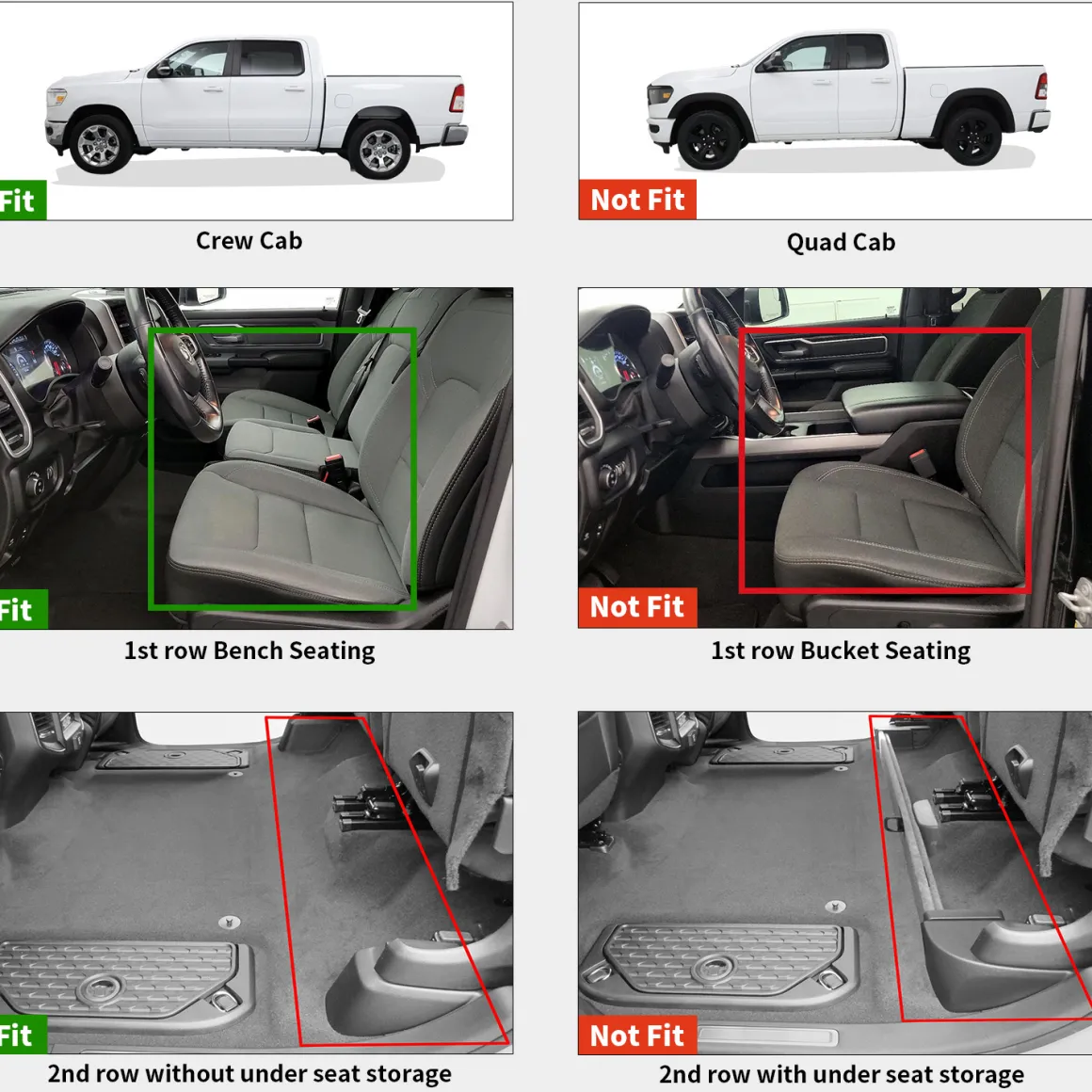 Fit

Crew Cab

Not Fit

Quad Cab

Fit

1st row Bench Seating

Not Fit

1st row Bucket Seating

Fit

2nd row without under seat storage

Not Fit

2nd row with under seat storage