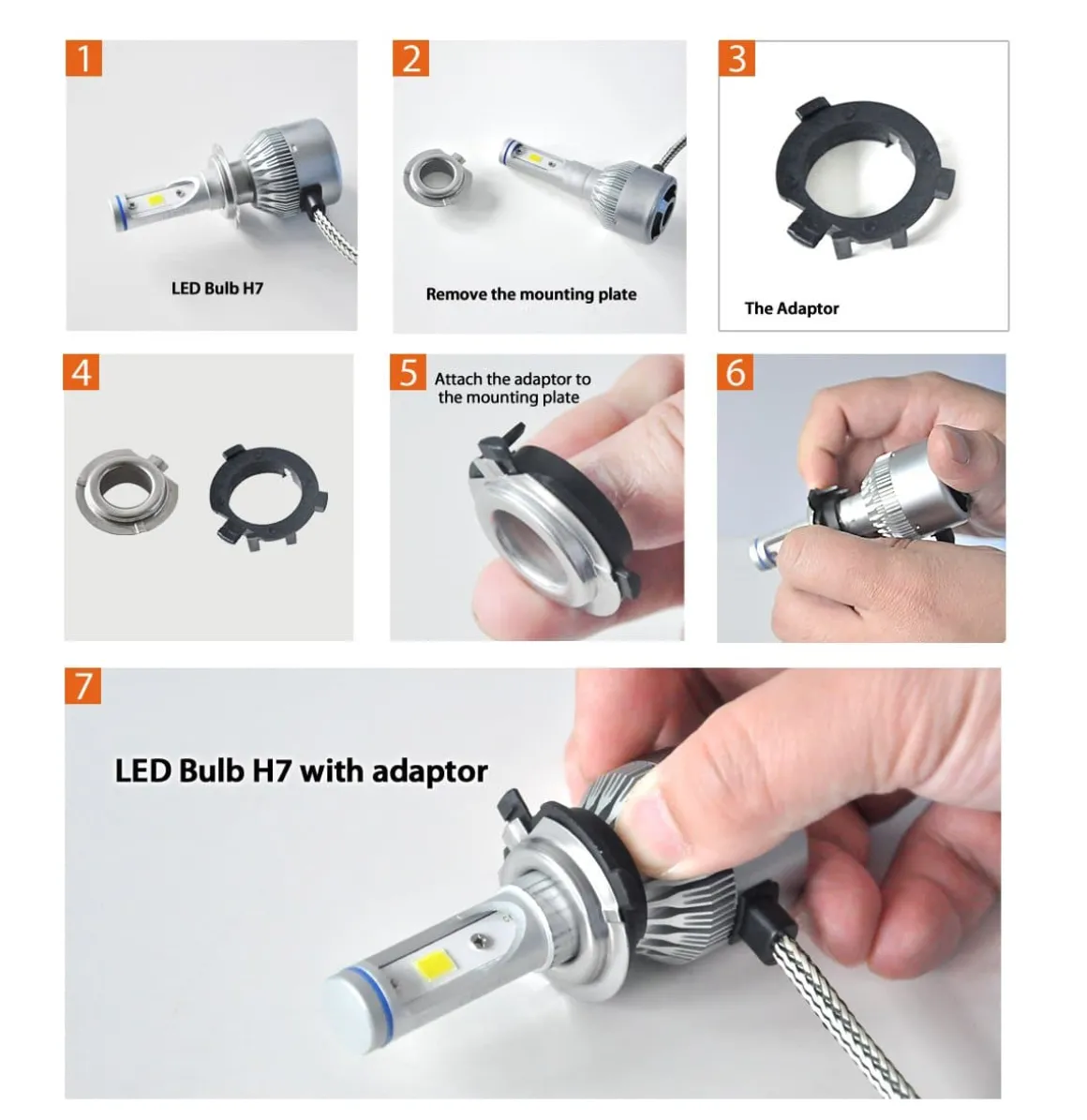 1
LED Bulb H7

2
Remove the mounting plate

3
The Adaptor

4

5
Attach the adaptor to the mounting plate

6

7
LED Bulb H7 with adaptor