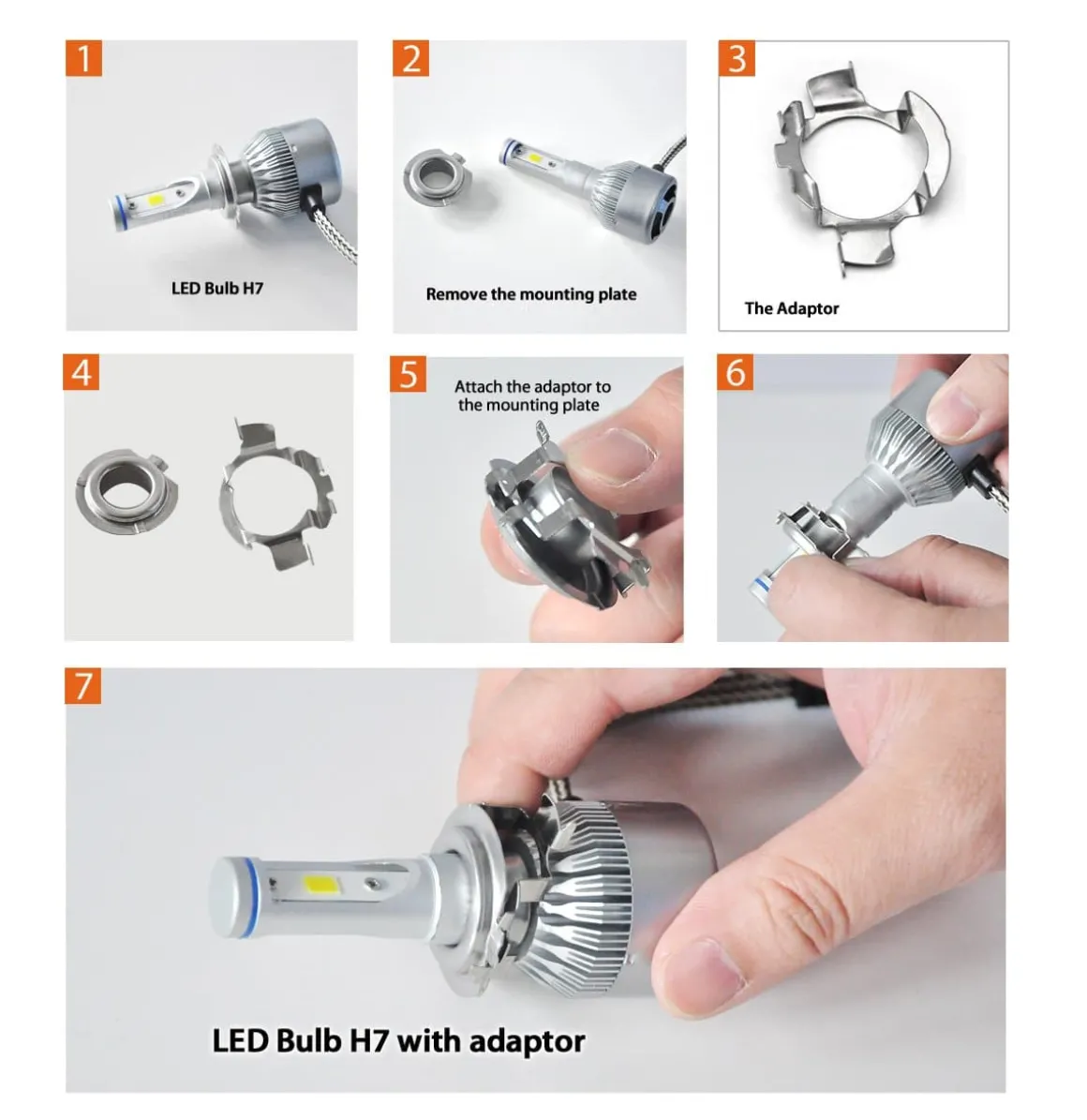 1
LED Bulb H7

2
Remove the mounting plate

3
The Adaptor

4

5
Attach the adaptor to the mounting plate

6

7
LED Bulb H7 with adaptor