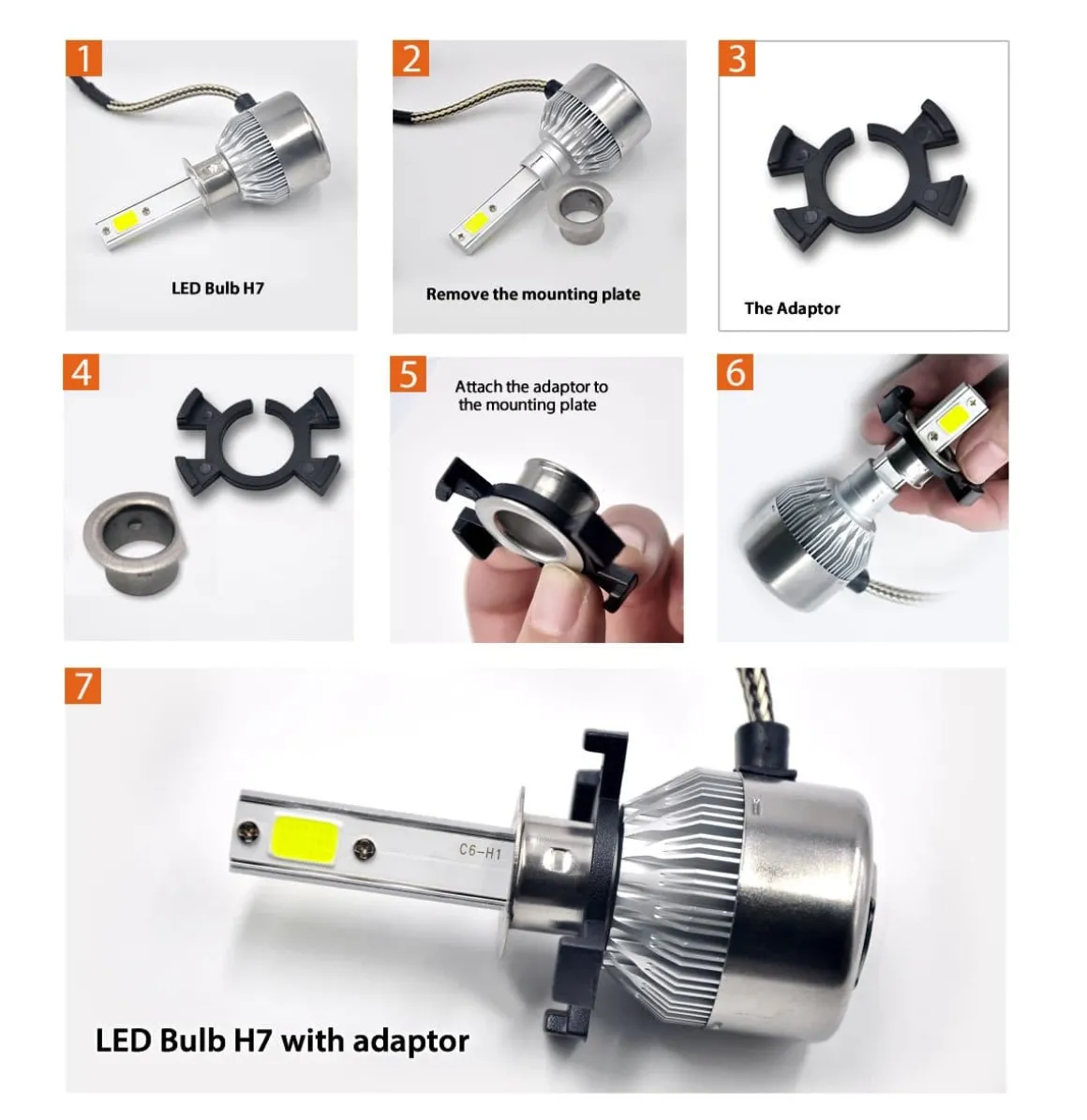 1

LED Bulb H7

2

Remove the mounting plate

3

The Adaptor

4

5

Attach the adaptor to the mounting plate

6

7

C6-H1

LED Bulb H7 with adaptor